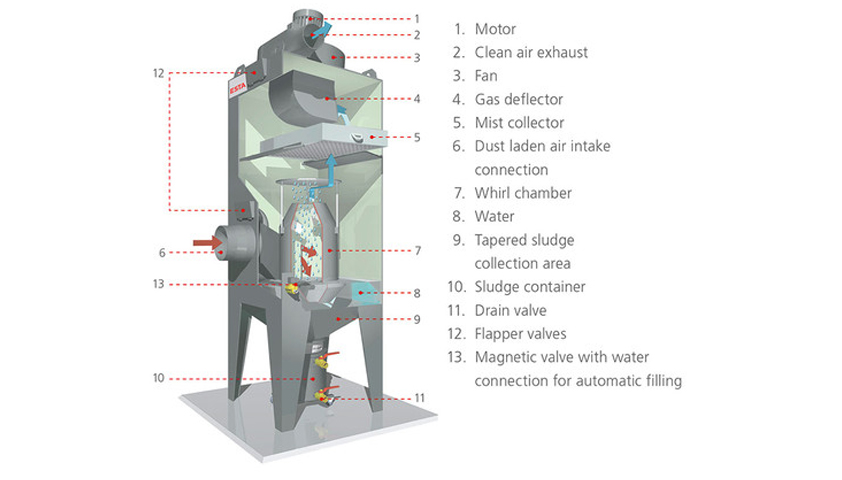 1
2
3
12
ESTA
4
5
6
7
13
8
9
10
11

1. Motor
2. Clean air exhaust
3. Fan
4. Gas deflector
5. Mist collector
6. Dust laden air intake connection
7. Whirl chamber
8. Water
9. Tapered sludge collection area
10. Sludge container
11. Drain valve
12. Flapper valves
13. Magnetic valve with water connection for automatic filling